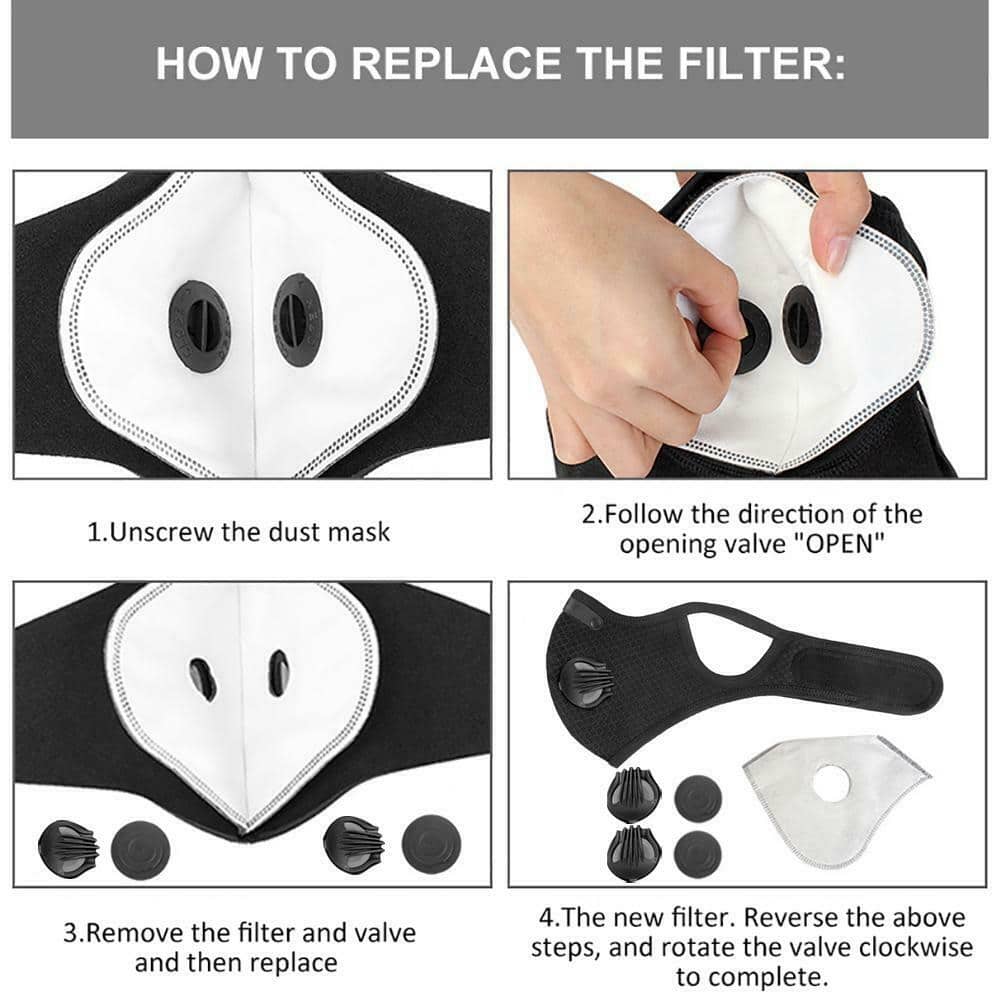 HOW TO REPLACE THE FILTER:

1.Unscrew the dust mask

2.Follow the direction of the opening valve "OPEN"

3.Remove the filter and valve and then replace

4.The new filter. Reverse the above steps, and rotate the valve clockwise to complete.